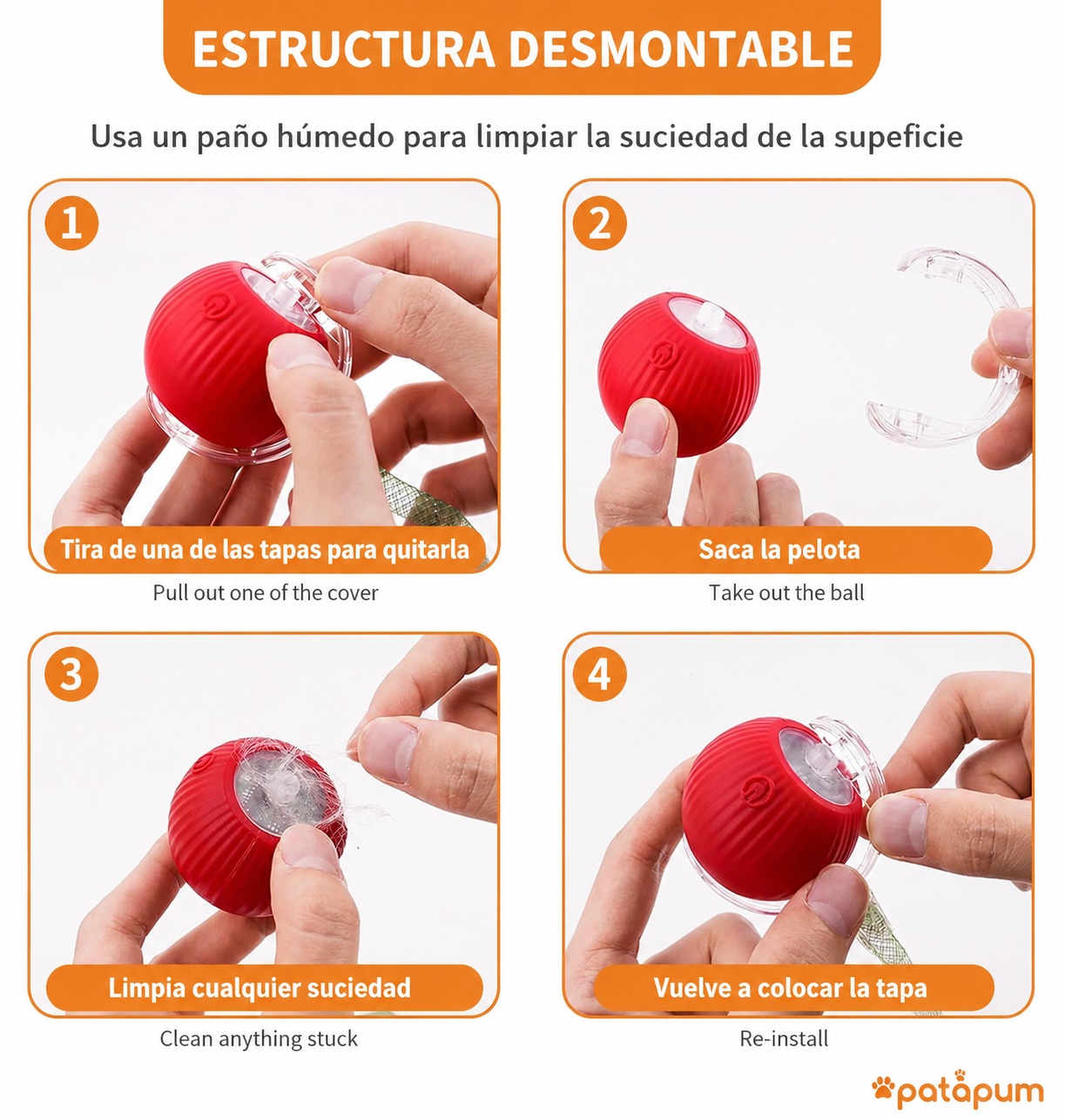 ESTRUCTURA DESMONTABLE

Usa un paño húmedo para limpiar la suciedad de la supeficie

1

Tira de una de las tapas para quitarla

Pull out one of the cover

2

Saca la pelota

Take out the ball

3

Limpia cualquier suciedad

Clean anything stuck

4

Vuelve a colocar la tapa

Re-install

patapum